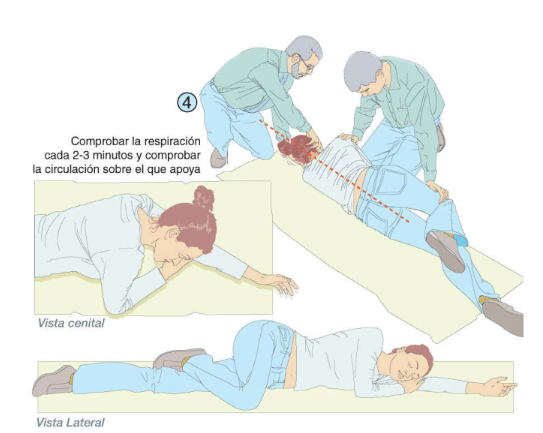 4

Comprobar la respiración cada 2-3 minutos y comprobar la circulación sobre el que apoya

Vista cenital

Vista Lateral